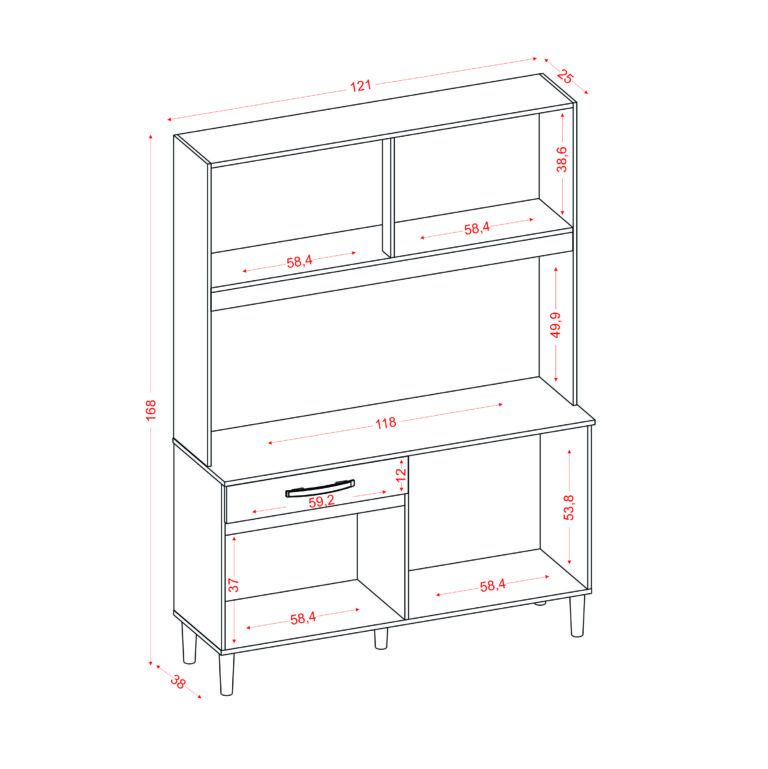 121
25
38,6
58,4
58,4
49,9
168
118
12
59,2
53,8
37
58,4
58,4
38